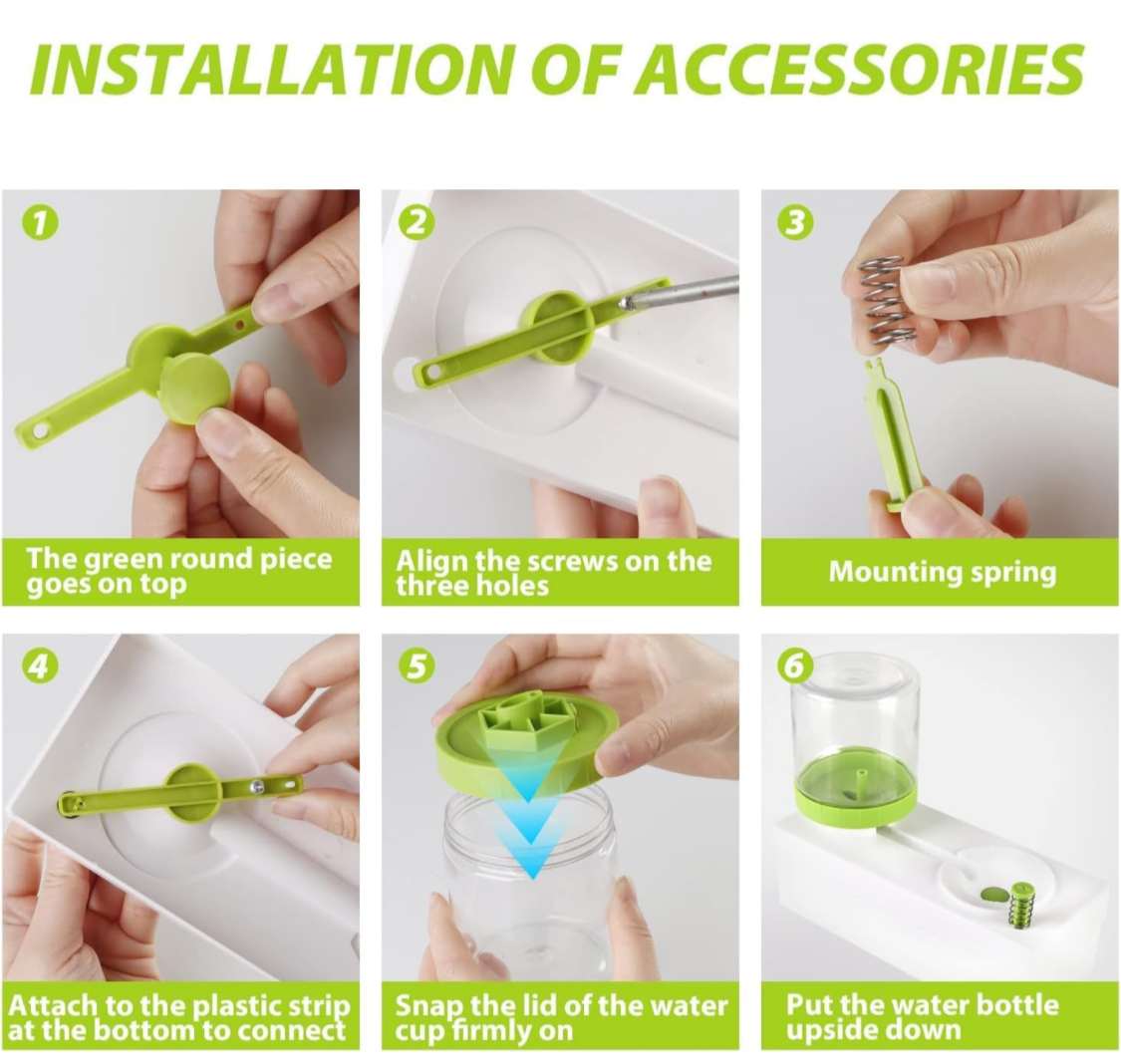 INSTALLATION OF ACCESSORIES

1
The green round piece goes on top

2
Align the screws on the three holes

3
Mounting spring

4
Attach to the plastic strip at the bottom to connect

5
Snap the lid of the water cup firmly on

6
Put the water bottle upside down