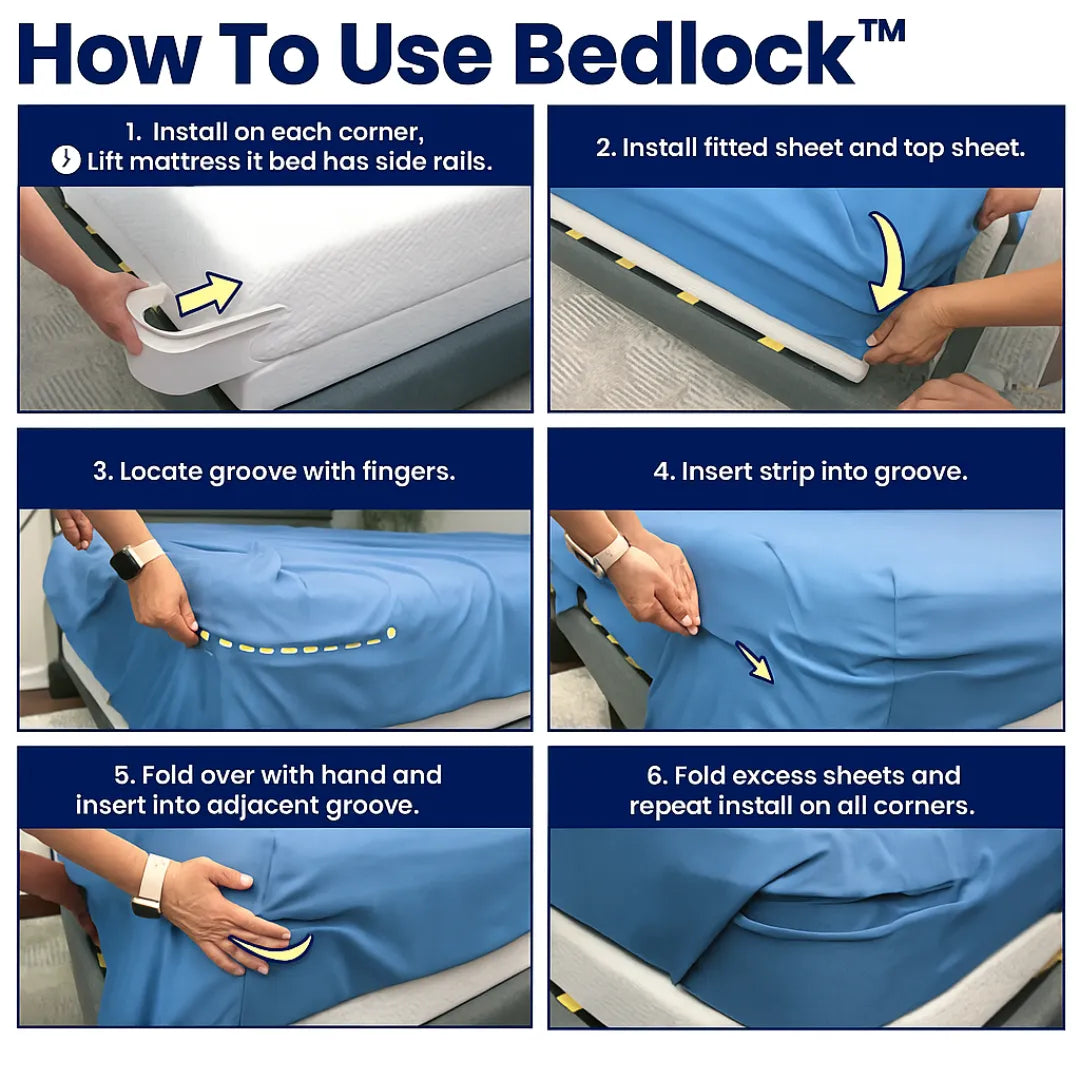 How To Use Bedlock™

1. Install on each corner, Lift mattress it bed has side rails.

2. Install fitted sheet and top sheet.

3. Locate groove with fingers.

4. Insert strip into groove.

5. Fold over with hand and insert into adjacent groove.

6. Fold excess sheets and repeat install on all corners.