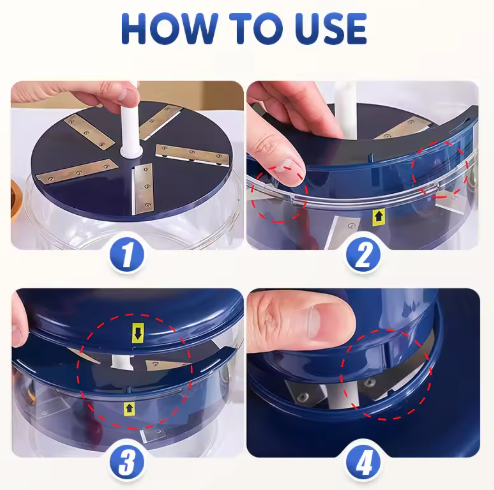 HOW TO USE

1

2

3

4