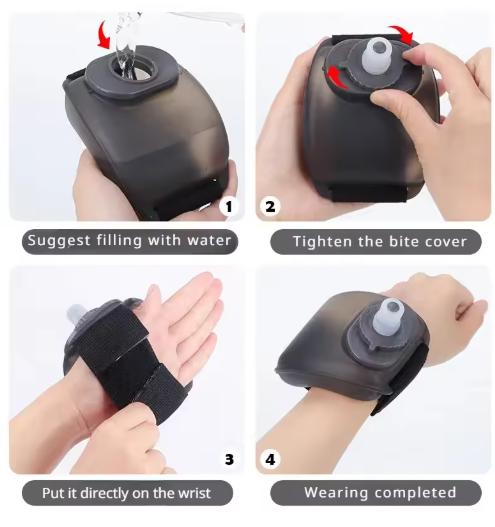 1

Suggest filling with water

2

Tighten the bite cover

3

Put it directly on the wrist

4

Wearing completed