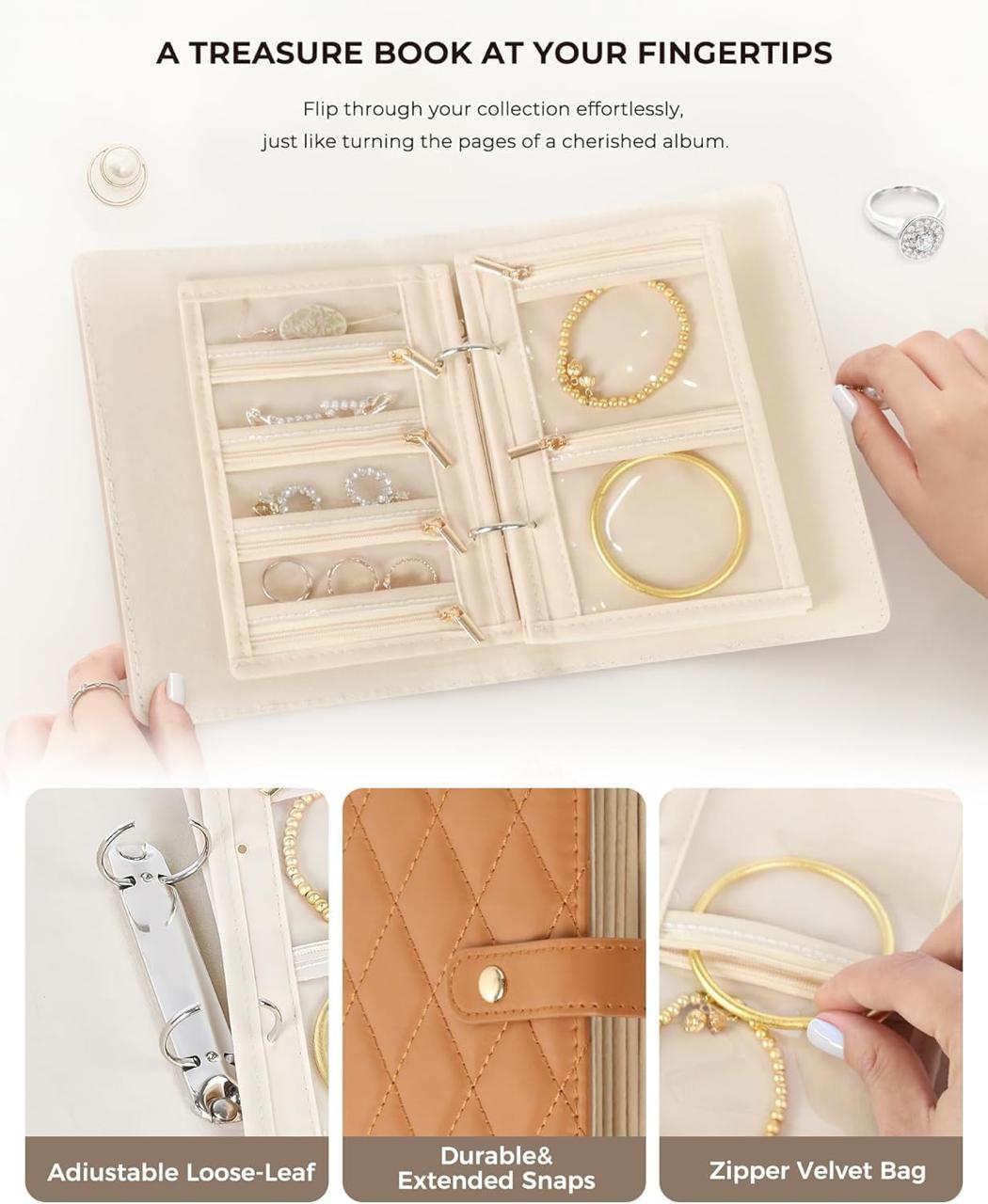 A TREASURE BOOK AT YOUR FINGERTIPS

Flip through your collection effortlessly, just like turning the pages of a cherished album.

Adiustable Loose-Leaf

Durable& Extended Snaps

Zipper Velvet Bag